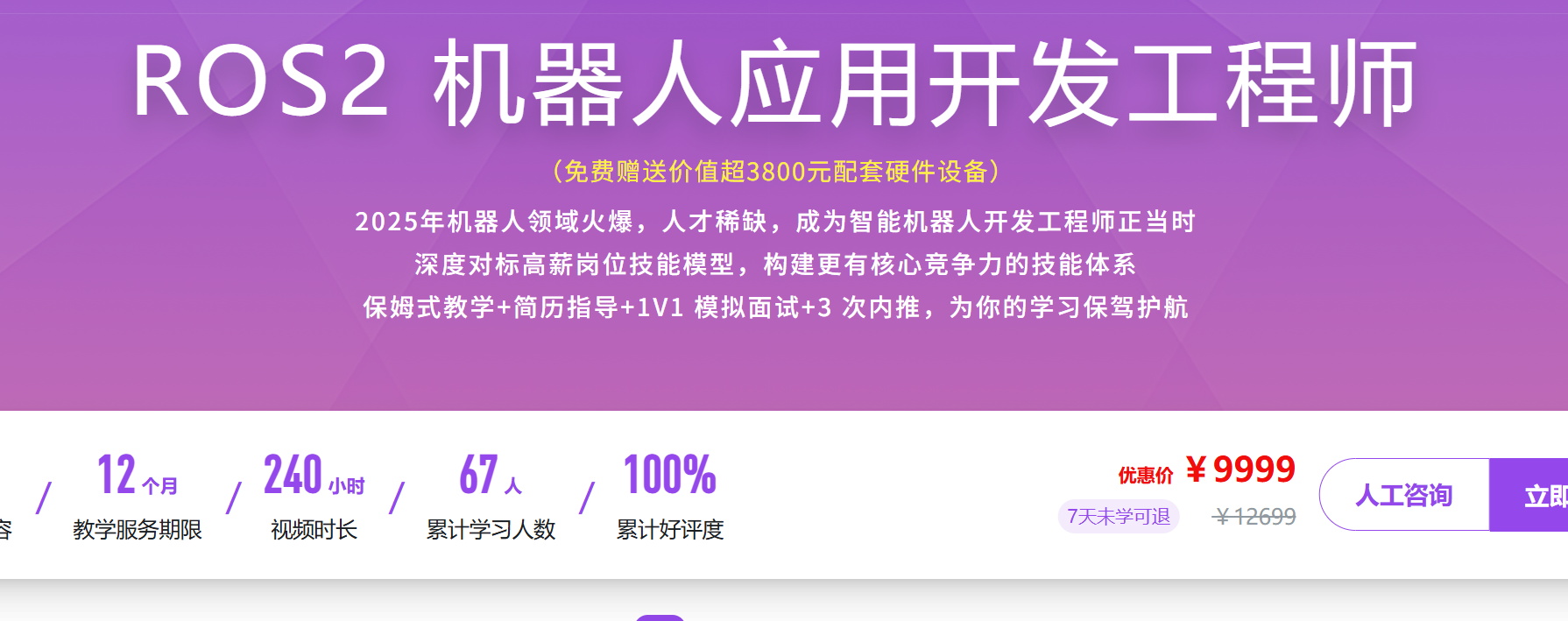 ROS2 机器人应用开发工程师

（免费赠送价值超3800元配套硬件设备）

2025年机器人领域火爆，人才稀缺，成为智能机器人开发工程师正当时
深度对标高薪岗位技能模型，构建更有核心竞争力的技能体系
保姆式教学+简历指导+1V1 模拟面试+3 次内推，为你的学习保驾护航

容 / 12 个月 教学服务期限 / 240 小时 视频时长 / 67 人 累计学习人数 / 100% 累计好评度

优惠价 ￥9999
7天未学可退 ￥12699

人工咨询
立即